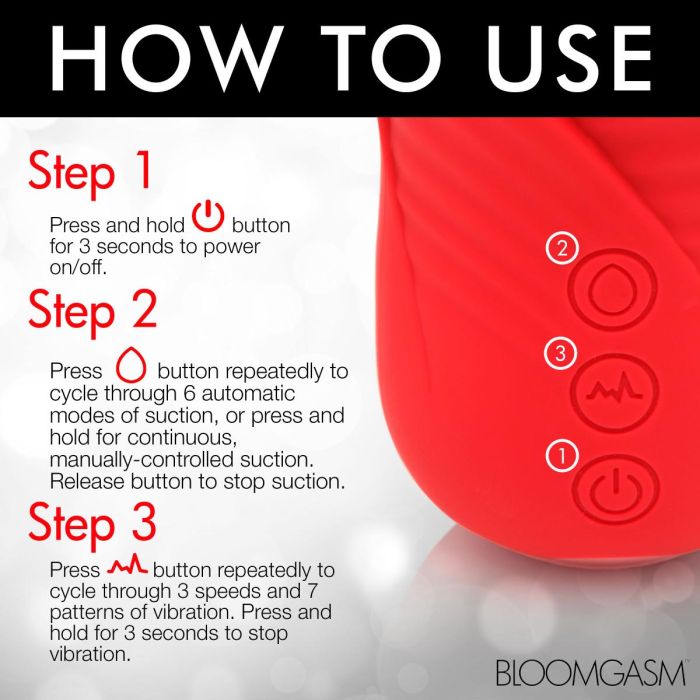 HOW TO USE

Step 1

Press and hold button for 3 seconds to power on/off.

Step 2

Press button repeatedly to cycle through 6 automatic modes of suction, or press and hold for continuous, manually-controlled suction. Release button to stop suction.

Step 3

Press button repeatedly to cycle through 3 speeds and 7 patterns of vibration. Press and hold for 3 seconds to stop vibration.

2

3

1

BLOOMGASM™